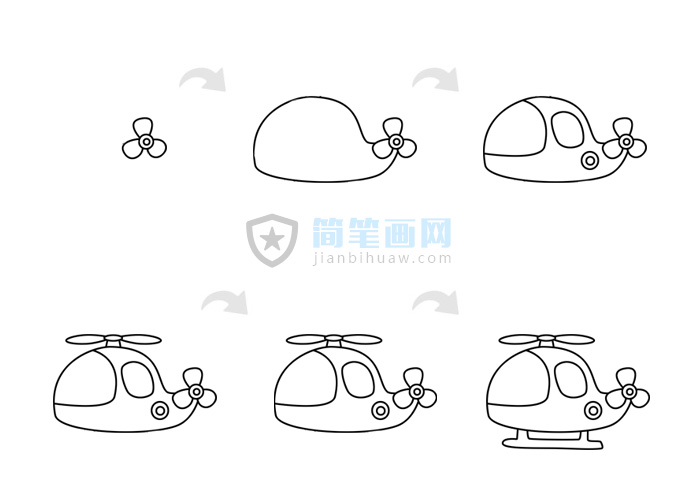 简笔画网
jianbihuaw.com